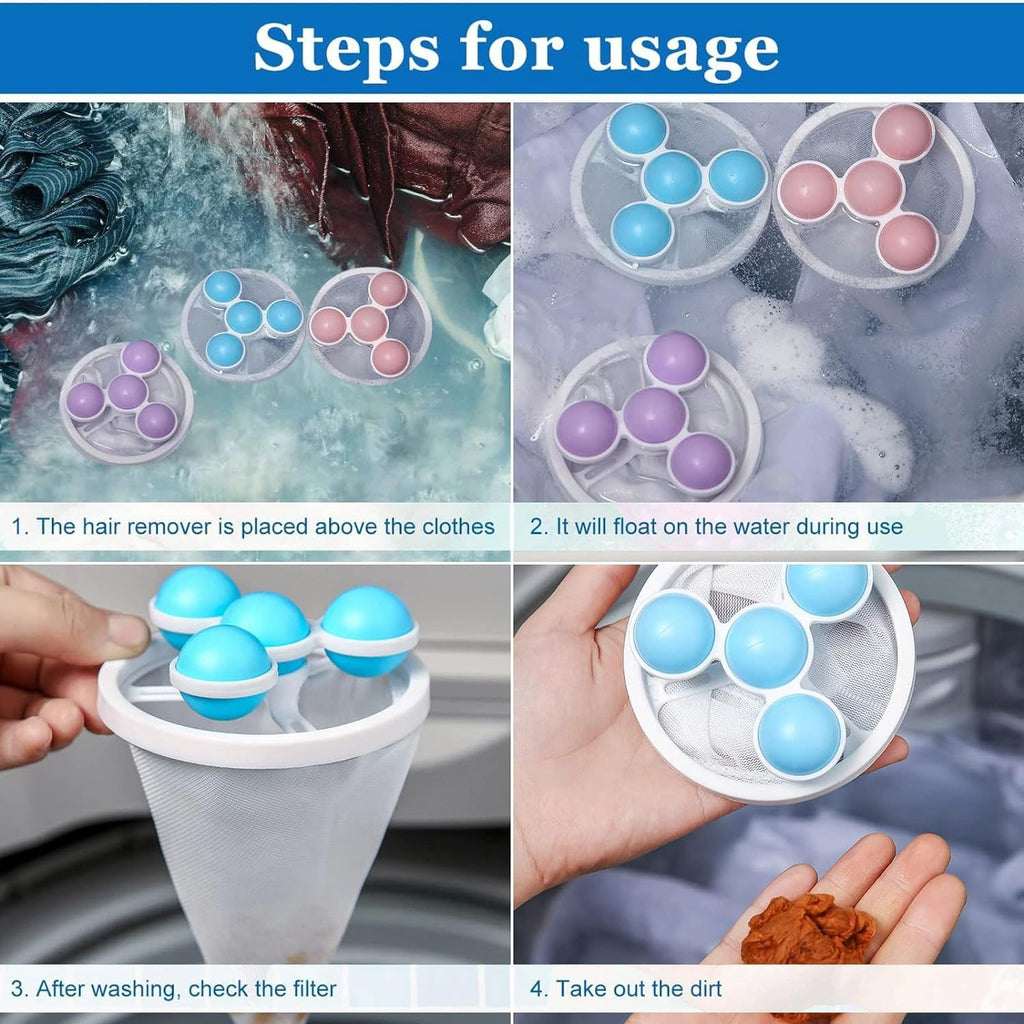 Steps for usage

1. The hair remover is placed above the clothes

2. It will float on the water during use

3. After washing, check the filter

4. Take out the dirt